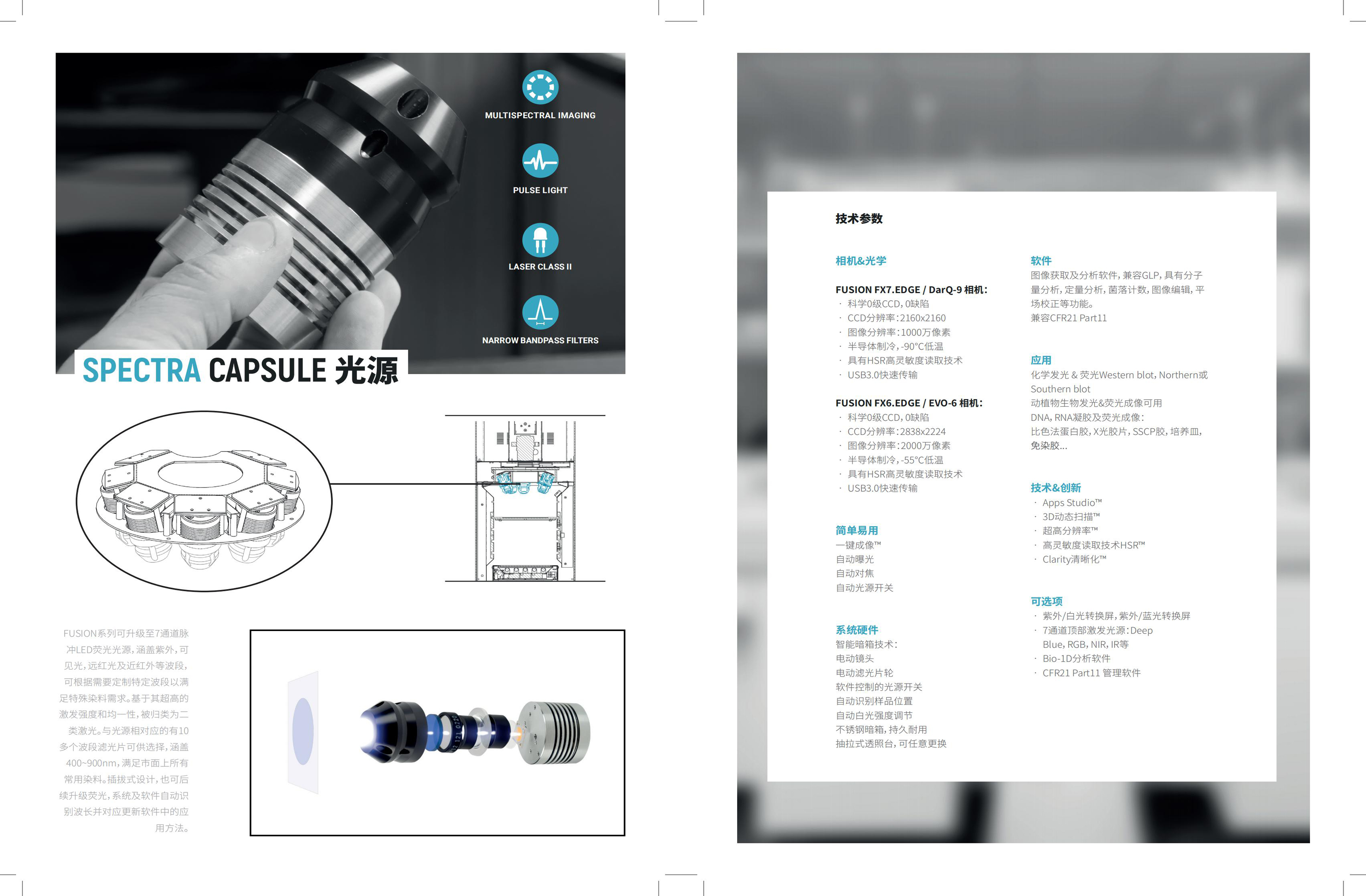 MULTISPECTRAL IMAGING

PULSE LIGHT

LASER CLASS II

NARROW BANDPASS FILTERS

SPECTRA CAPSULE 光源

FUSION系列可升级至7通道脉冲LED荧光光源，涵盖紫外，可见光，远红光及近红外等波段，可根据需要定制特定波段以满足特殊染料需求。基于其超高的激发强度和均一性，被归类为二类激光。与光源相对应的有10多个波段滤光片可供选择，涵盖400~900nm，满足市面上所有常用染料。插拔式设计，也可后续升级荧光，系统及软件自动识别波长并对应更新软件中的应用方法。

技术参数

相机&光学

FUSION FX7.EDGE / DarQ-9 相机：
· 科学0级CCD，0缺陷
· CCD分辨率：2160x2160
· 图像分辨率：1000万像素
· 半导体制冷，-90°C低温
· 具有HSR高灵敏度读取技术
· USB3.0快速传输

FUSION FX6.EDGE / EVO-6 相机：
· 科学0级CCD，0缺陷
· CCD分辨率：2838x2224
· 图像分辨率：2000万像素
· 半导体制冷，-55°C低温
· 具有HSR高灵敏度读取技术
· USB3.0快速传输

简单易用
一键成像™
自动曝光
自动对焦
自动光源开关

系统硬件
智能暗箱技术：
电动镜头
电动滤光片轮
软件控制的光源开关
自动识别样品位置
自动白光强度调节
不锈钢暗箱，持久耐用
抽拉式透照台，可任意更换

软件
图像获取及分析软件，兼容GLP，具有分子量分析，定量分析，菌落计数，图像编辑，平场校正等功能。
兼容CFR21 Part11

应用
化学发光 & 荧光Western blot，Northern或Southern blot
动植物生物发光&荧光成像可用
DNA，RNA凝胶及荧光成像：
比色法蛋白胶，X光胶片，SSCP胶，培养皿，免染胶...

技术&创新
· Apps Studio™
· 3D动态扫描™
· 超高分辨率™
· 高灵敏度读取技术HSR™
· Clarity清晰化™

可选项
· 紫外/白光转换屏，紫外/蓝光转换屏
· 7通道顶部激发光源：Deep Blue，RGB，NIR，IR等
· Bio-1D分析软件
· CFR21 Part11 管理软件