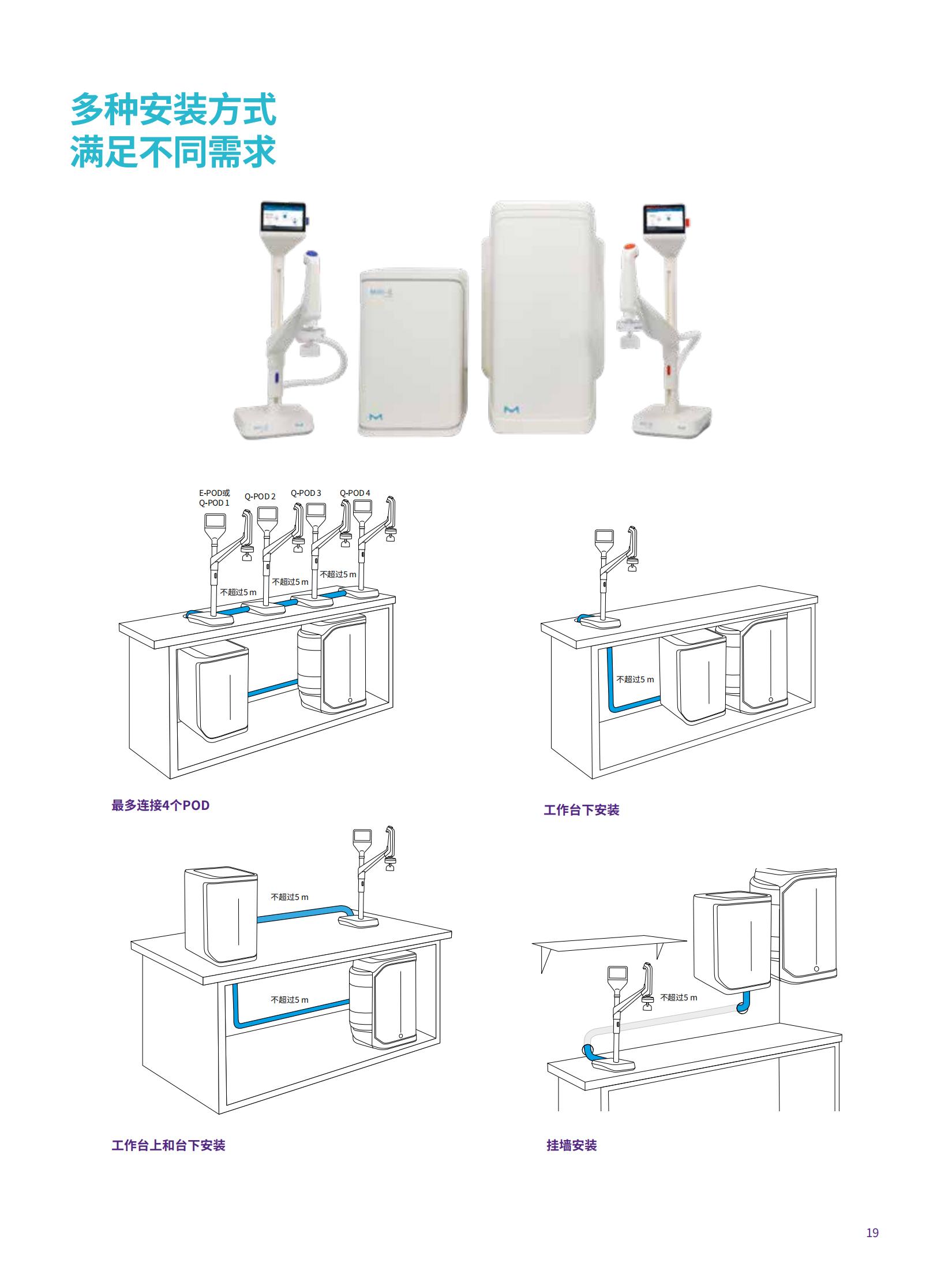 多种安装方式
满足不同需求

E-POD或 Q-POD 1
Q-POD 2
Q-POD 3
Q-POD 4
不超过5 m
不超过5 m
不超过5 m

最多连接4个POD

不超过5 m

工作台下安装

不超过5 m
不超过5 m

工作台上和台下安装

不超过5 m

挂墙安装

19